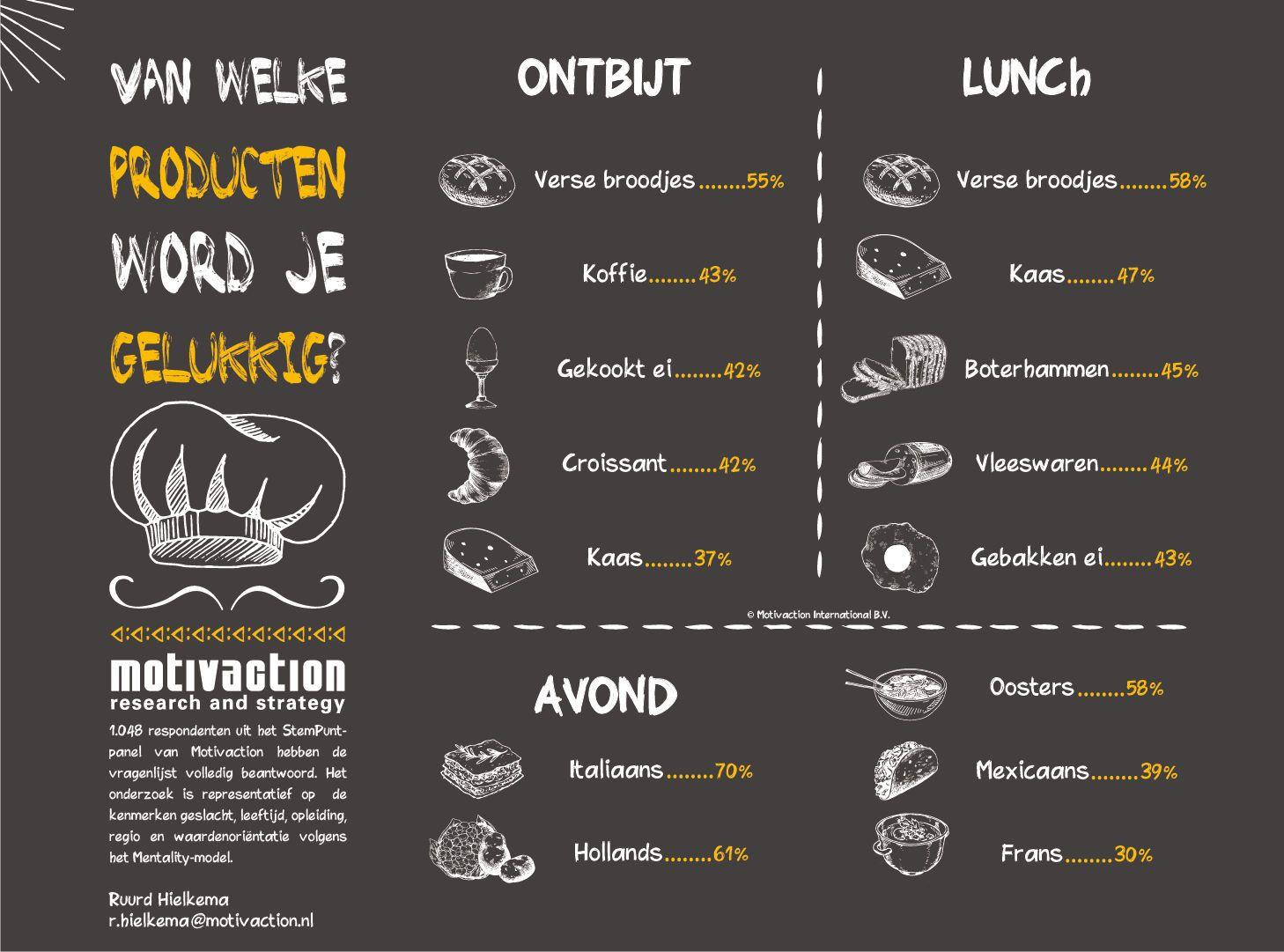 VAN WELKE PRODUCTEN WORD JE GELUKKIG?

motivaction
research and strategy

1.048 respondenten uit het StemPunt-panel van Motivaction hebben de vragenlijst volledig beantwoord. Het onderzoek is representatief op de kenmerken geslacht, leeftijd, opleiding, regio en waardenoriëntatie volgens het Mentality-model.

Ruurd Hielkema
r.hielkema@motivaction.nl

ONTBIJT

Verse broodjes........55%
Koffie........43%
Gekookt ei........42%
Croissant........42%
Kaas........37%

LUNCh

Verse broodjes........58%
Kaas........47%
Boterhammen........45%
Vleeswaren........44%
Gebakken ei........43%

© Motivaction International B.V.

AVOND

Italiaans........70%
Hollands........61%
Oosters........58%
Mexicaans........39%
Frans........30%